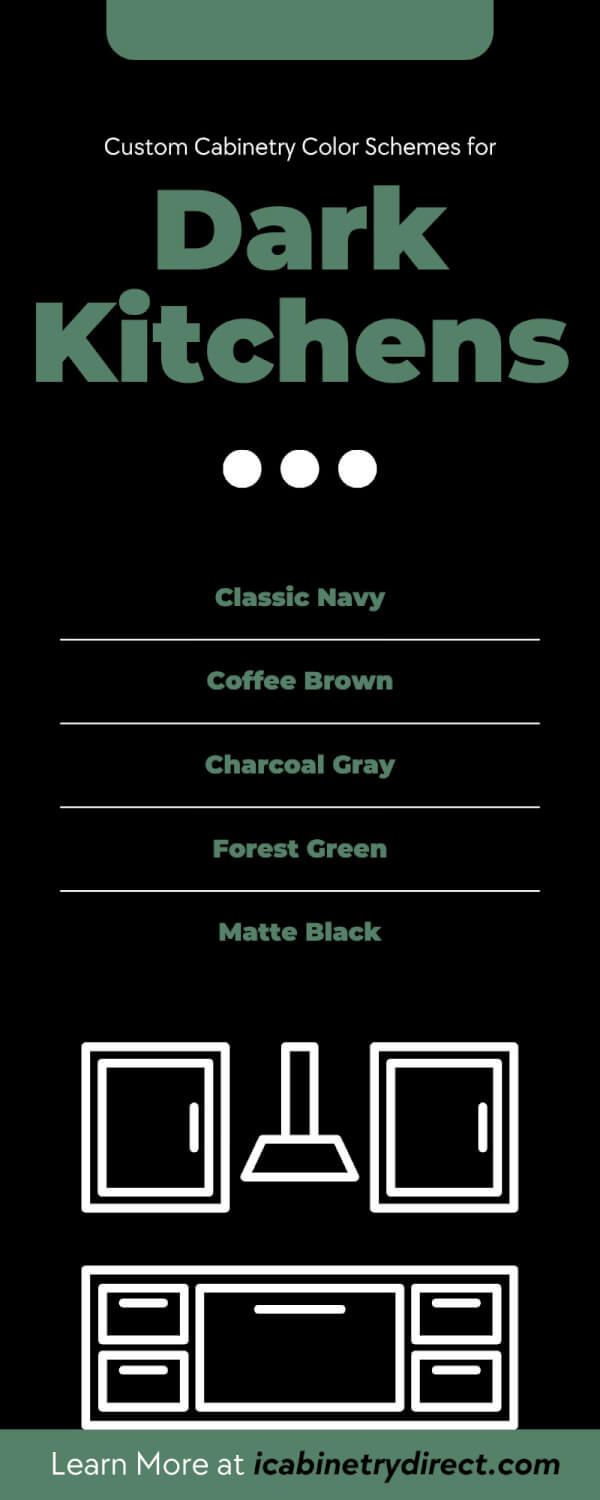 Custom Cabinetry Color Schemes for

Dark Kitchens

Classic Navy

Coffee Brown

Charcoal Gray

Forest Green

Matte Black

Learn More at icabinetrydirect.com