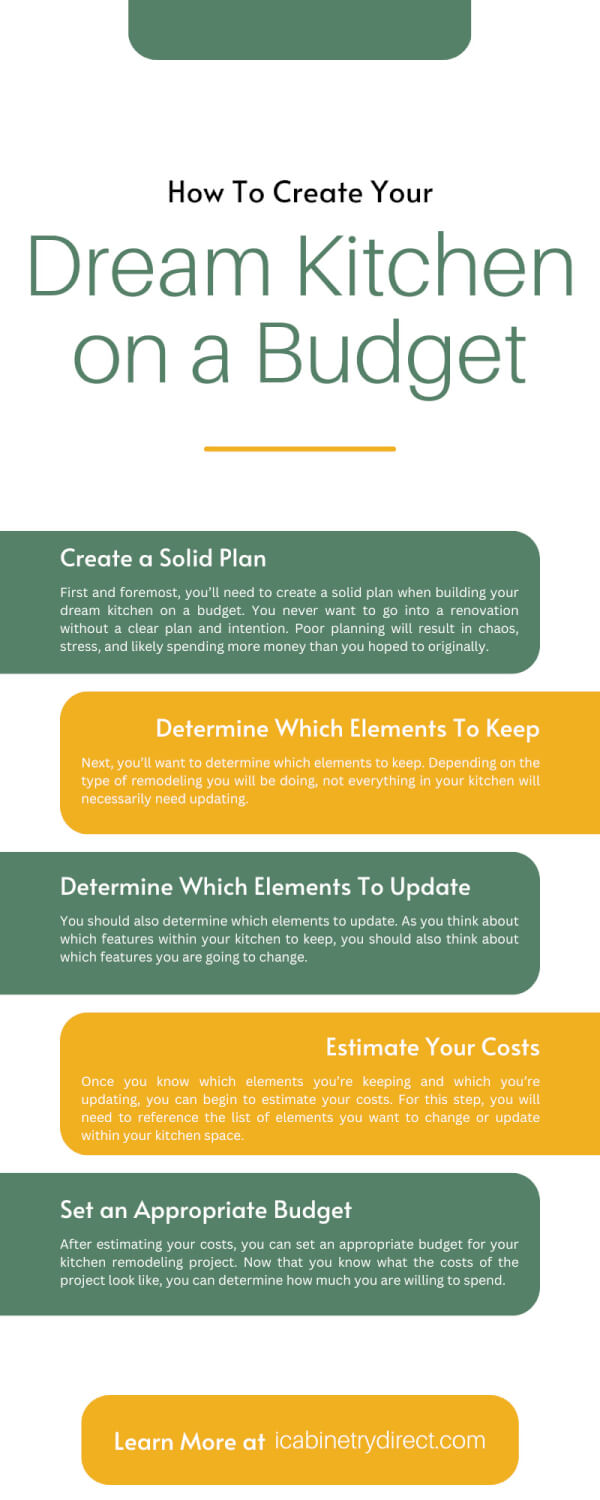 How To Create Your

Dream Kitchen on a Budget

Create a Solid Plan

First and foremost, you'll need to create a solid plan when building your dream kitchen on a budget. You never want to go into a renovation without a clear plan and intention. Poor planning will result in chaos, stress, and likely spending more money than you hoped to originally.

Determine Which Elements To Keep

Next, you'll want to determine which elements to keep. Depending on the type of remodeling you will be doing, not everything in your kitchen will necessarily need updating.

Determine Which Elements To Update

You should also determine which elements to update. As you think about which features within your kitchen to keep, you should also think about which features you are going to change.

Estimate Your Costs

Once you know which elements you're keeping and which you're updating, you can begin to estimate your costs. For this step, you will need to reference the list of elements you want to change or update within your kitchen space.

Set an Appropriate Budget

After estimating your costs, you can set an appropriate budget for your kitchen remodeling project. Now that you know what the costs of the project look like, you can determine how much you are willing to spend.

Learn More at icabinetrydirect.com