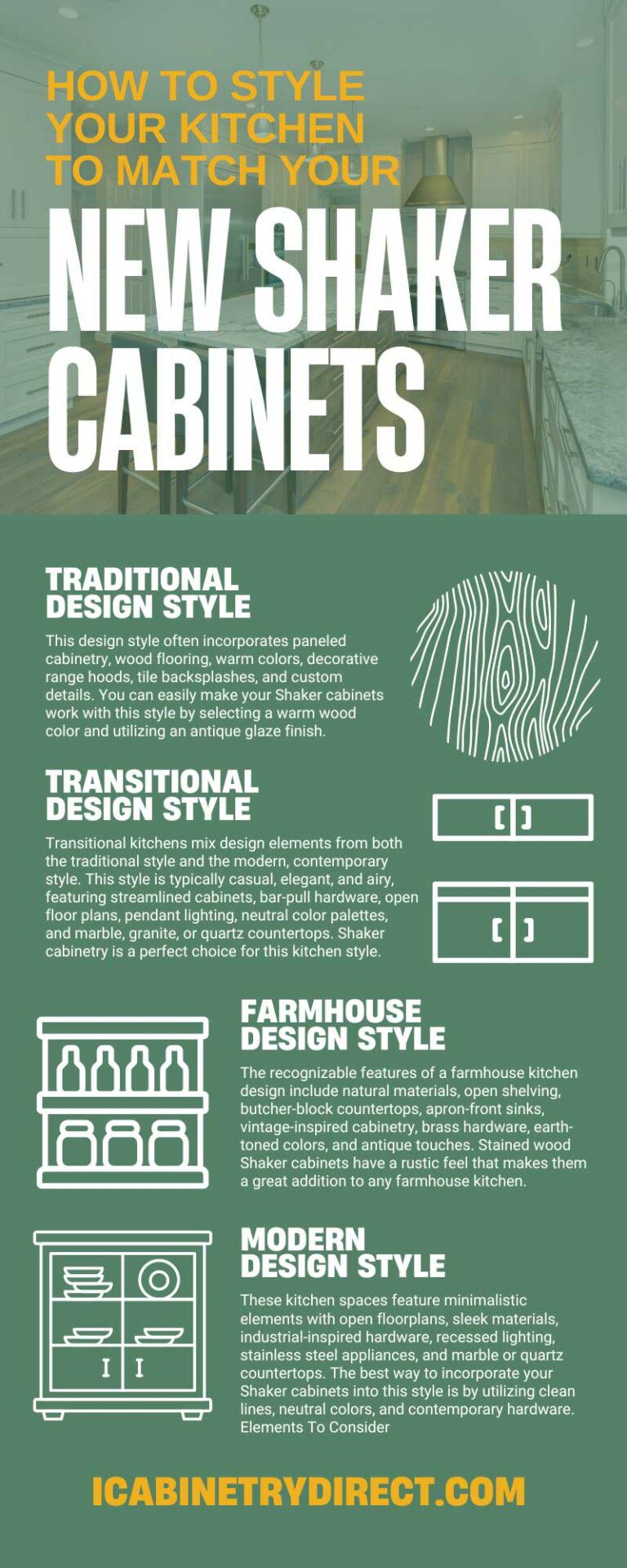 HOW TO STYLE YOUR KITCHEN TO MATCH YOUR

NEW SHAKER CABINETS

TRADITIONAL DESIGN STYLE

This design style often incorporates paneled cabinetry, wood flooring, warm colors, decorative range hoods, tile backsplashes, and custom details. You can easily make your Shaker cabinets work with this style by selecting a warm wood color and utilizing an antique glaze finish.

TRANSITIONAL DESIGN STYLE

Transitional kitchens mix design elements from both the traditional style and the modern, contemporary style. This style is typically casual, elegant, and airy, featuring streamlined cabinets, bar-pull hardware, open floor plans, pendant lighting, neutral color palettes, and marble, granite, or quartz countertops. Shaker cabinetry is a perfect choice for this kitchen style.

FARMHOUSE DESIGN STYLE

The recognizable features of a farmhouse kitchen design include natural materials, open shelving, butcher-block countertops, apron-front sinks, vintage-inspired cabinetry, brass hardware, earth-toned colors, and antique touches. Stained wood Shaker cabinets have a rustic feel that makes them a great addition to any farmhouse kitchen.

MODERN DESIGN STYLE

These kitchen spaces feature minimalistic elements with open floorplans, sleek materials, industrial-inspired hardware, recessed lighting, stainless steel appliances, and marble or quartz countertops. The best way to incorporate your Shaker cabinets into this style is by utilizing clean lines, neutral colors, and contemporary hardware. Elements To Consider

ICABINETRYDIRECT.COM