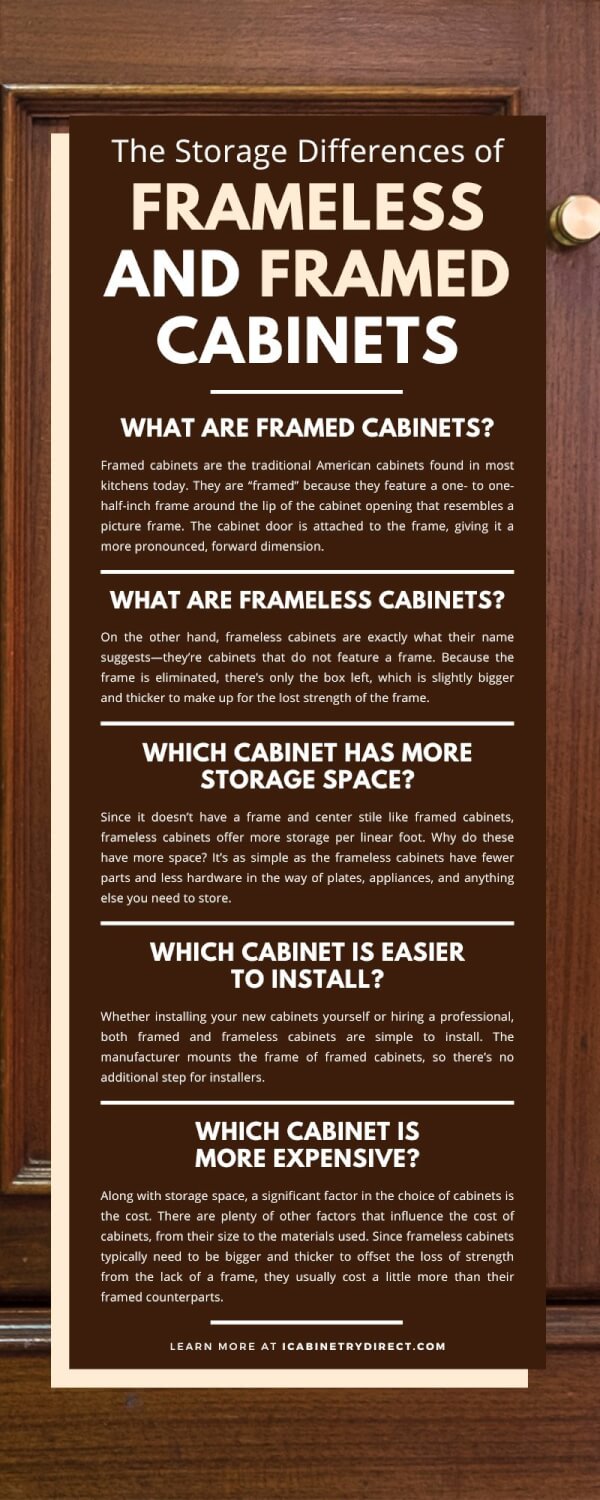 The Storage Differences of

FRAMELESS AND FRAMED CABINETS

WHAT ARE FRAMED CABINETS?

Framed cabinets are the traditional American cabinets found in most kitchens today. They are "framed" because they feature a one- to one-half-inch frame around the lip of the cabinet opening that resembles a picture frame. The cabinet door is attached to the frame, giving it a more pronounced, forward dimension.

WHAT ARE FRAMELESS CABINETS?

On the other hand, frameless cabinets are exactly what their name suggests—they're cabinets that do not feature a frame. Because the frame is eliminated, there's only the box left, which is slightly bigger and thicker to make up for the lost strength of the frame.

WHICH CABINET HAS MORE STORAGE SPACE?

Since it doesn't have a frame and center stile like framed cabinets, frameless cabinets offer more storage per linear foot. Why do these have more space? It's as simple as the frameless cabinets have fewer parts and less hardware in the way of plates, appliances, and anything else you need to store.

WHICH CABINET IS EASIER TO INSTALL?

Whether installing your new cabinets yourself or hiring a professional, both framed and frameless cabinets are simple to install. The manufacturer mounts the frame of framed cabinets, so there's no additional step for installers.

WHICH CABINET IS MORE EXPENSIVE?

Along with storage space, a significant factor in the choice of cabinets is the cost. There are plenty of other factors that influence the cost of cabinets, from their size to the materials used. Since frameless cabinets typically need to be bigger and thicker to offset the loss of strength from the lack of a frame, they usually cost a little more than their framed counterparts.

LEARN MORE AT ICABINETRYDIRECT.COM