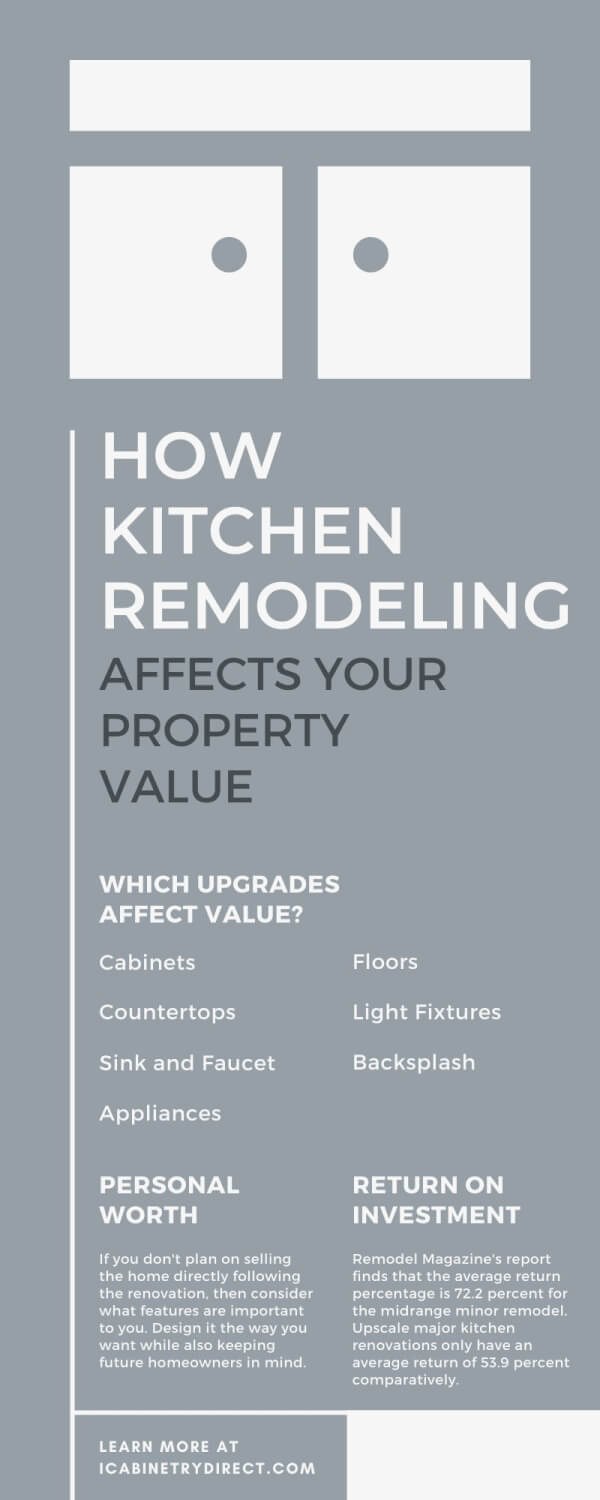 HOW KITCHEN REMODELING AFFECTS YOUR PROPERTY VALUE

WHICH UPGRADES AFFECT VALUE?

Cabinets

Countertops

Sink and Faucet

Appliances

Floors

Light Fixtures

Backsplash

PERSONAL WORTH

If you don't plan on selling the home directly following the renovation, then consider what features are important to you. Design it the way you want while also keeping future homeowners in mind.

RETURN ON INVESTMENT

Remodel Magazine's report finds that the average return percentage is 72.2 percent for the midrange minor remodel. Upscale major kitchen renovations only have an average return of 53.9 percent comparatively.

LEARN MORE AT ICABINETRYDIRECT.COM